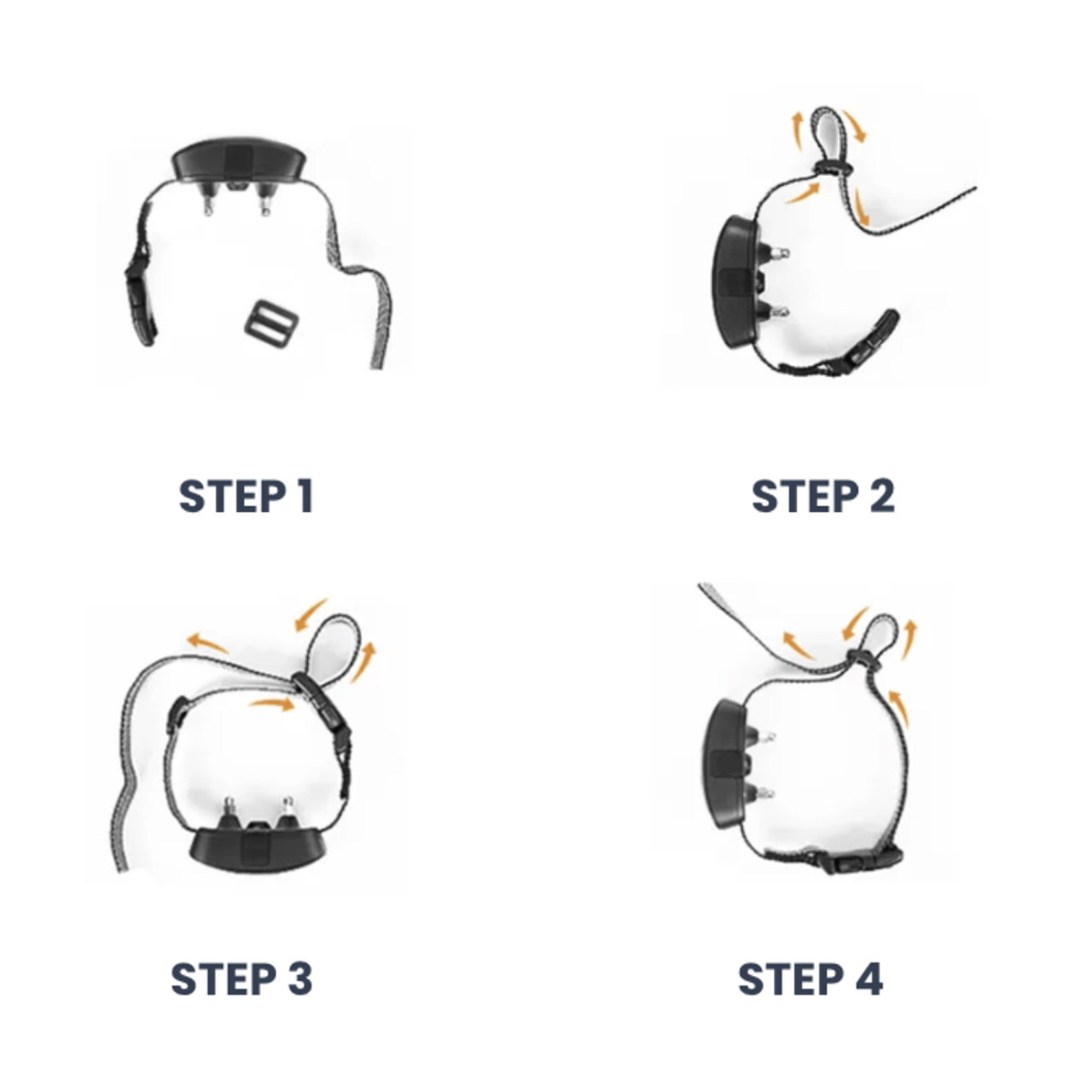 STEP 1

STEP 2

STEP 3

STEP 4